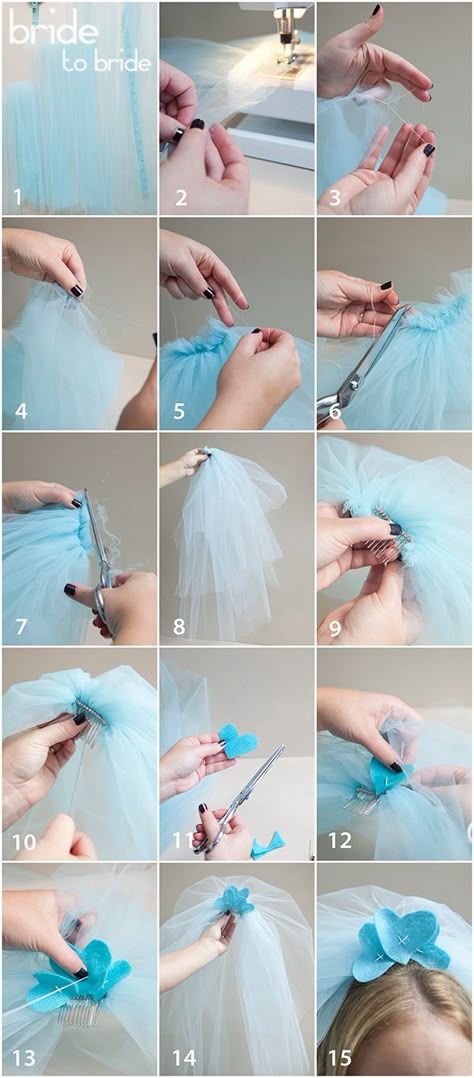 bride to bride

1

2

3

4

5

6

7

8

9

10

11

12

13

14

15