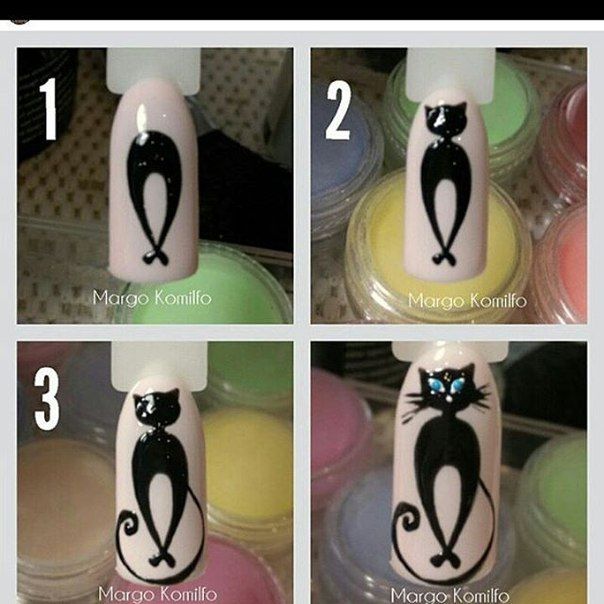 1

Margo Komilfo

2

Margo Komilfo

3

Margo Komilfo

Margo Komilfo