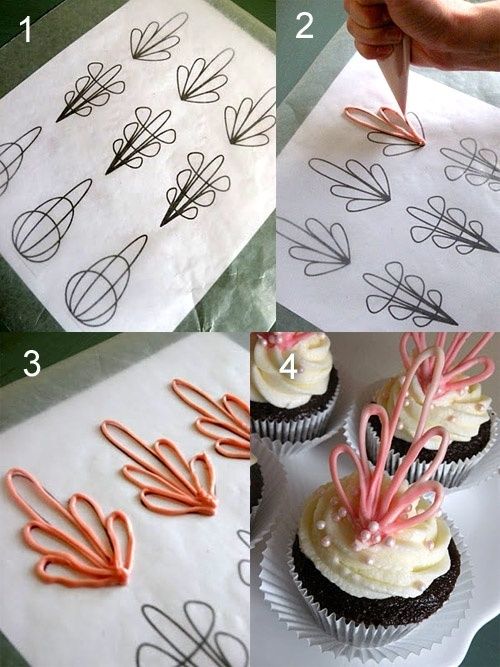 1
2
3
4