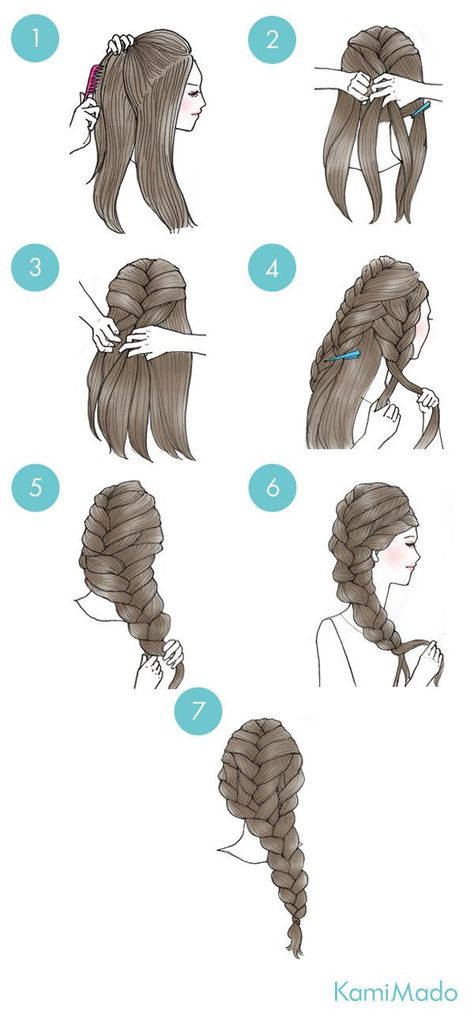 1
2
3
4
5
6
7
KamiMado