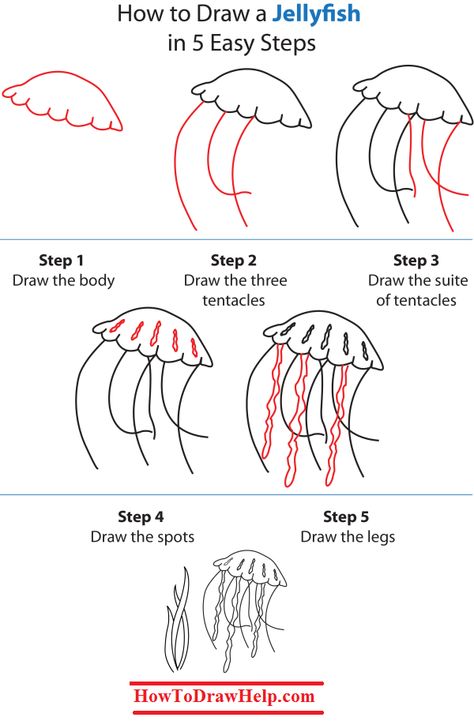 How to Draw a Jellyfish in 5 Easy Steps

Step 1
Draw the body

Step 2
Draw the three tentacles

Step 3
Draw the suite of tentacles

Step 4
Draw the spots

Step 5
Draw the legs

HowToDrawHelp.com