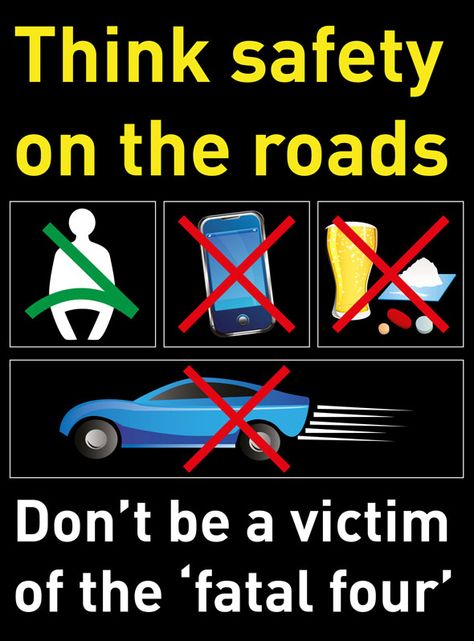 Think safety on the roads

Don’t be a victim of the ‘fatal four’