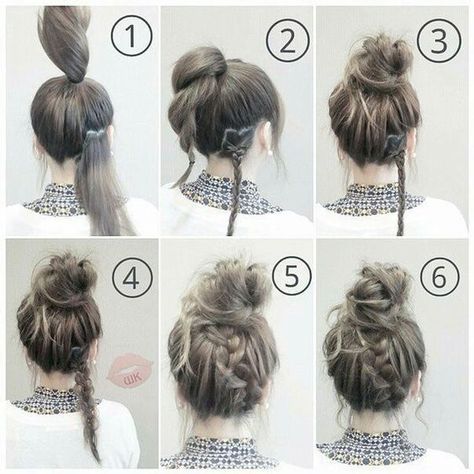 1
2
3
4
UK
5
6