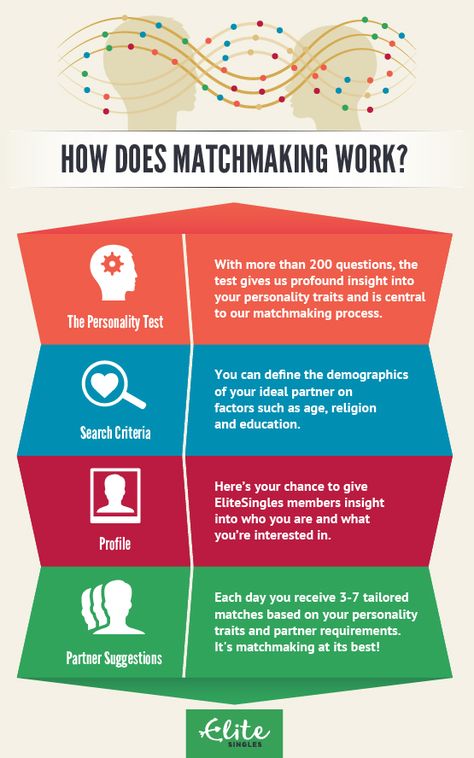 HOW DOES MATCHMAKING WORK?

The Personality Test

With more than 200 questions, the test gives us profound insight into your personality traits and is central to our matchmaking process.

Search Criteria

You can define the demographics of your ideal partner on factors such as age, religion and education.

Profile

Here's your chance to give EliteSingles members insight into who you are and what you're interested in.

Partner Suggestions

Each day you receive 3-7 tailored matches based on your personality traits and partner requirements. It's matchmaking at its best!

Elite SINGLES