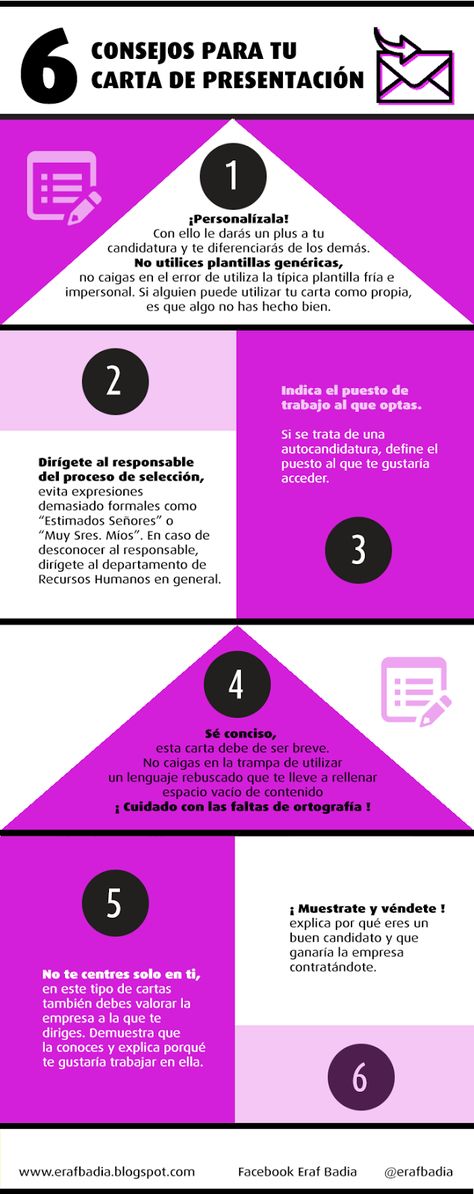 6 CONSEJOS PARA TU CARTA DE PRESENTACIÓN

1

¡Personalízala!
Con ello le darás un plus a tu candidatura y te diferenciarás de los demás.
No utilices plantillas genéricas,
no caigas en el error de utiliza la típica plantilla fría e impersonal. Si alguien puede utilizar tu carta como propia, es que algo no has hecho bien.

2

Dirígete al responsable del proceso de selección, evita expresiones demasiado formales como "Estimados Señores" o "Muy Sres. Míos". En caso de desconocer al responsable, dirígete al departamento de Recursos Humanos en general.

Indica el puesto de trabajo al que optas.
Si se trata de una autocandidatura, define el puesto al que te gustaría acceder.

3

4

Sé conciso,
esta carta debe de ser breve.
No caigas en la trampa de utilizar un lenguaje rebuscado que te lleve a rellenar espacio vacío de contenido
¡ Cuidado con las faltas de ortografía !

5

No te centres solo en ti, en este tipo de cartas también debes valorar la empresa a la que te diriges. Demuestra que la conoces y explica porqué te gustaría trabajar en ella.

¡ Muestrate y véndete !
explica por qué eres un buen candidato y que ganaría la empresa contratándote.

6

www.erafbadia.blogspot.com Facebook Eraf Badia @erafbadia