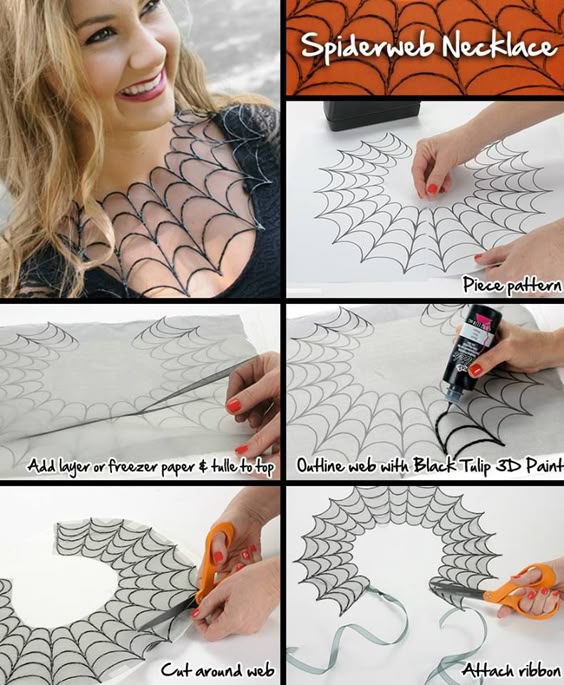 Spiderweb Necklace

Piece pattern

Add layer or freezer paper & tulle to top

Outline web with Black Tulip 3D Paint

Cut around web

Attach ribbon