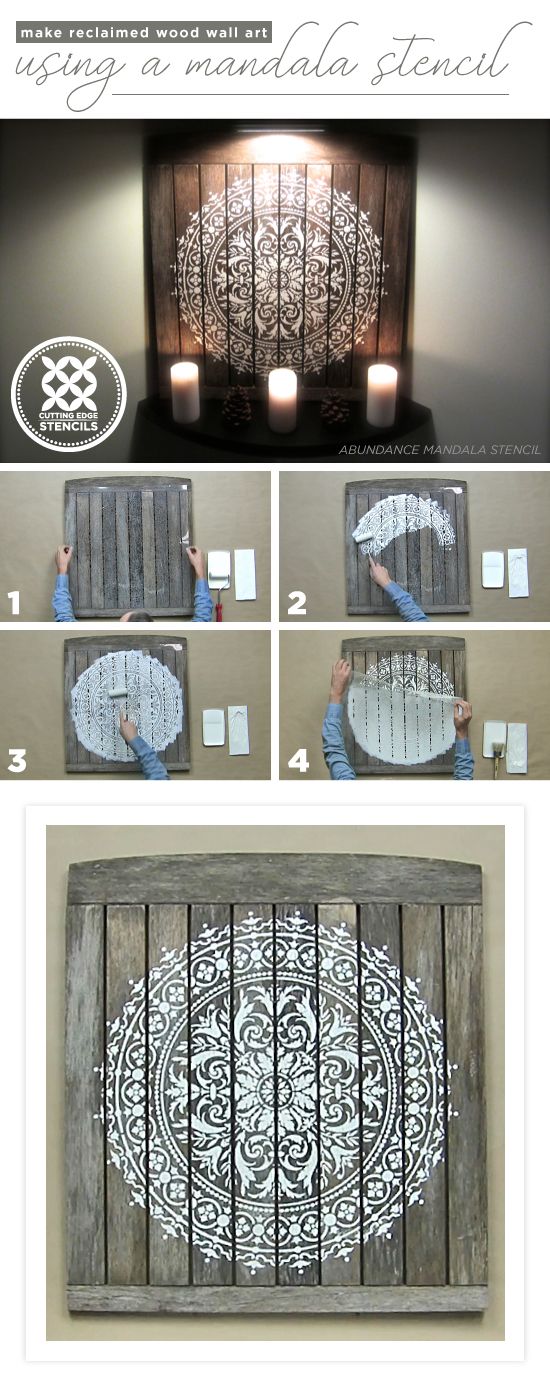 make reclaimed wood wall art
using a mandala stencil

CUTTING EDGE STENCILS

ABUNDANCE MANDALA STENCIL

1

2

3

4