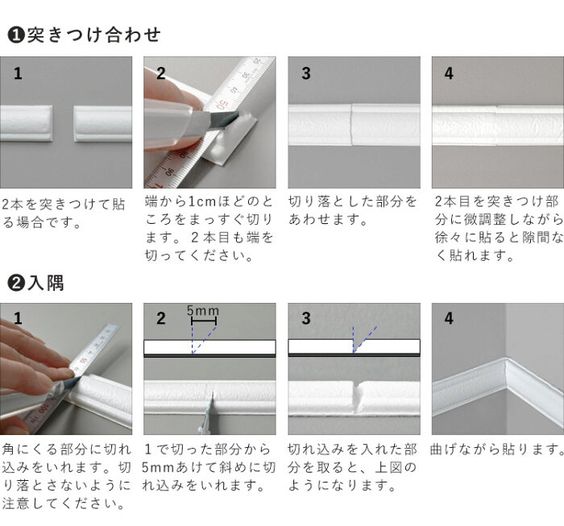 ❶突きつけ合わせ

1

2本を突きつけて貼る場合です。

2

端から1cmほどのところをまっすぐ切ります。２本目も端を切ってください。

3

切り落とした部分をあわせます。

4

2本目を突きつけ部分に微調整しながら徐々に貼ると隙間なく貼れます。

❷入隅

1

角にくる部分に切れ込みをいれます。切り落とさないように注意してください。

2

5mm

1で切った部分から5mmあけて斜めに切れ込みをいれます。

3

切れ込みを入れた部分を取ると、上図のようになります。

4

曲げながら貼ります。