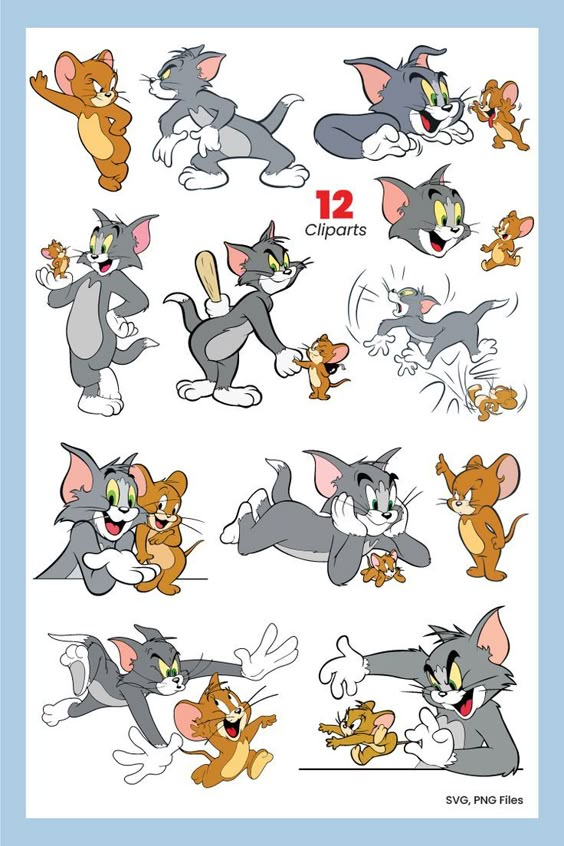 12
Cliparts

SVG, PNG Files