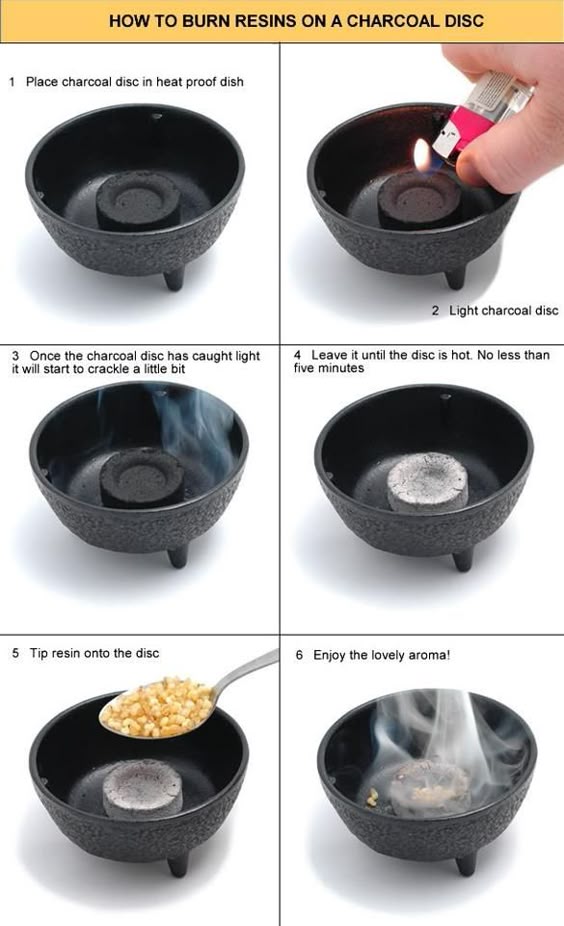 HOW TO BURN RESINS ON A CHARCOAL DISC

1 Place charcoal disc in heat proof dish

2 Light charcoal disc

3 Once the charcoal disc has caught light it will start to crackle a little bit

4 Leave it until the disc is hot. No less than five minutes

5 Tip resin onto the disc

6 Enjoy the lovely aroma!