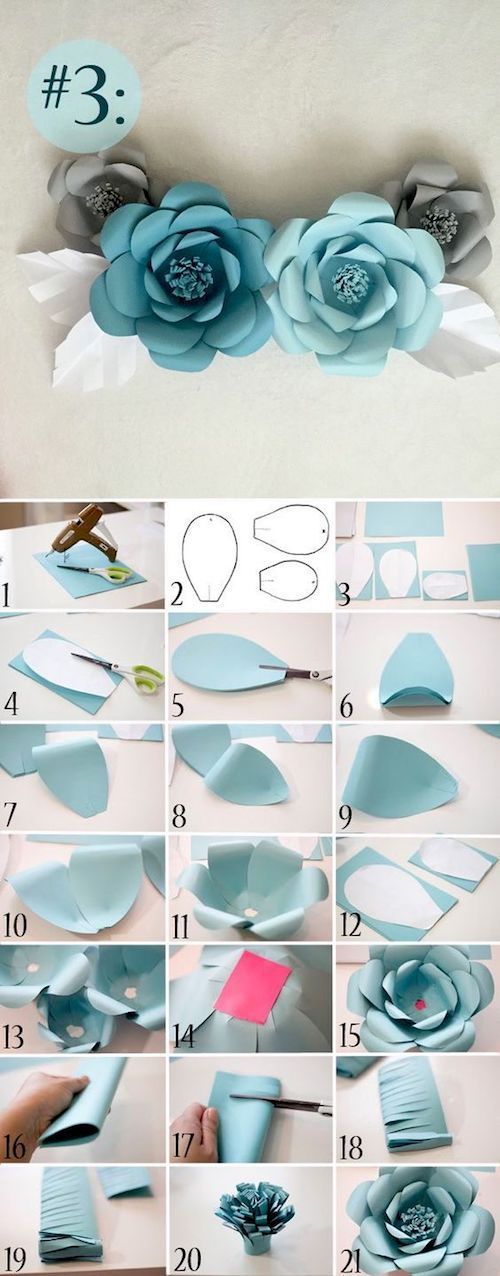 #3:

1
2
3
4
5
6
7
8
9
10
11
12
13
14
15
16
17
18
19
20
21