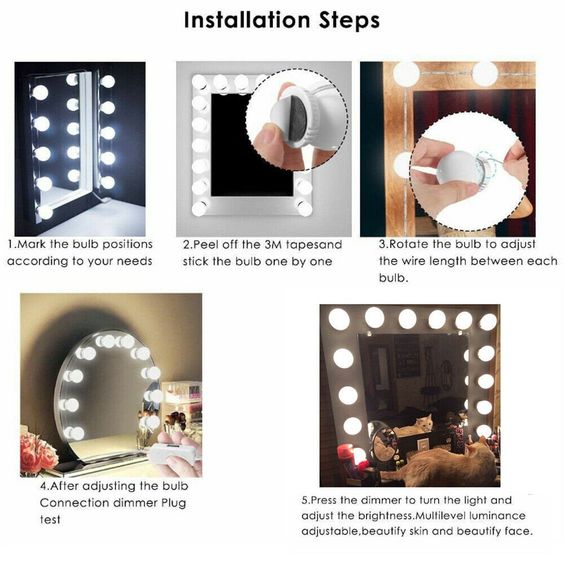 Installation Steps

1.Mark the bulb positions according to your needs

2.Peel off the 3M tapesand stick the bulb one by one

3.Rotate the bulb to adjust the wire length between each bulb.

4.After adjusting the bulb Connection dimmer Plug test

5.Press the dimmer to turn the light and adjust the brightness.Multilevel luminance adjustable,beautify skin and beautify face.