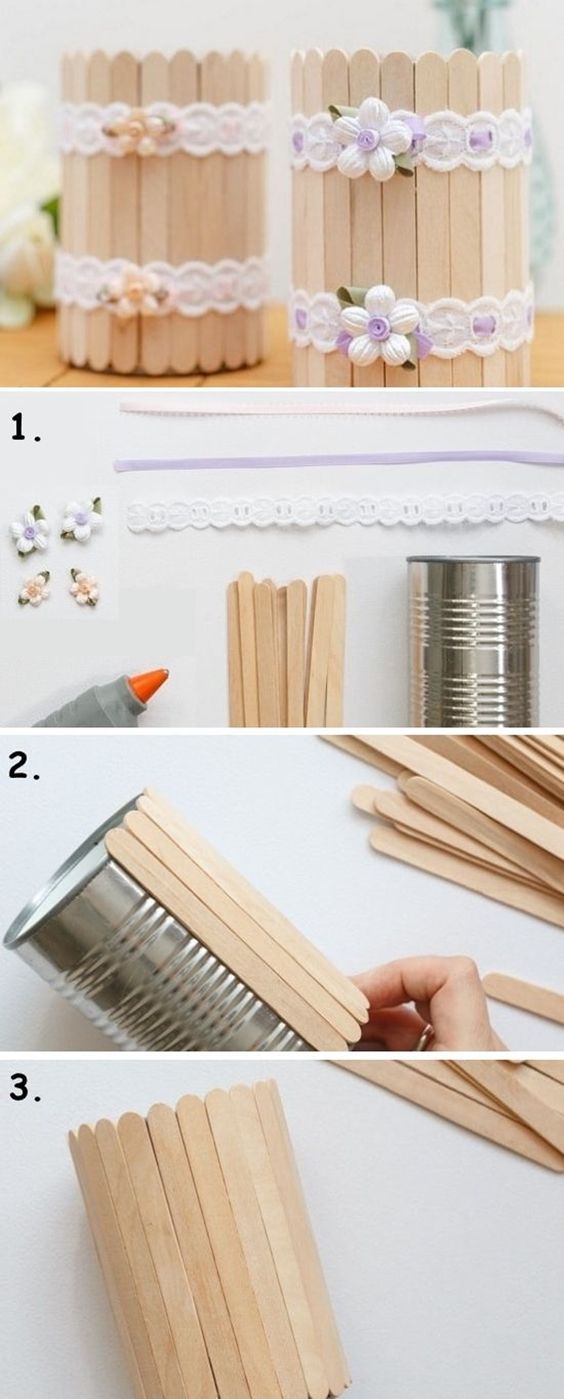 1.

2.

3.