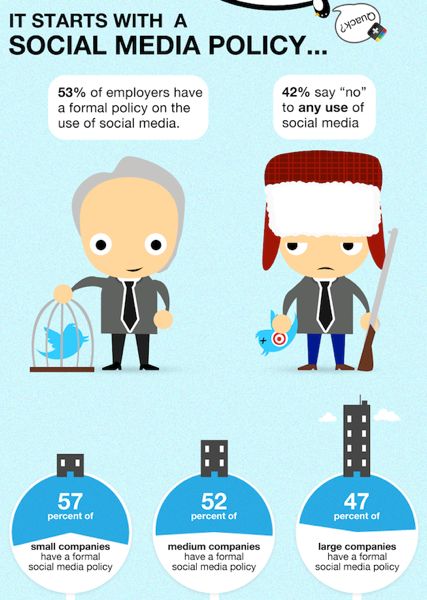 IT STARTS WITH A
SOCIAL MEDIA POLICY...

Quack?

53% of employers have a formal policy on the use of social media.

42% say "no" to any use of social media

57
percent of
small companies
have a formal
social media policy

52
percent of
medium companies
have a formal
social media policy

47
percent of
large companies
have a formal
social media policy