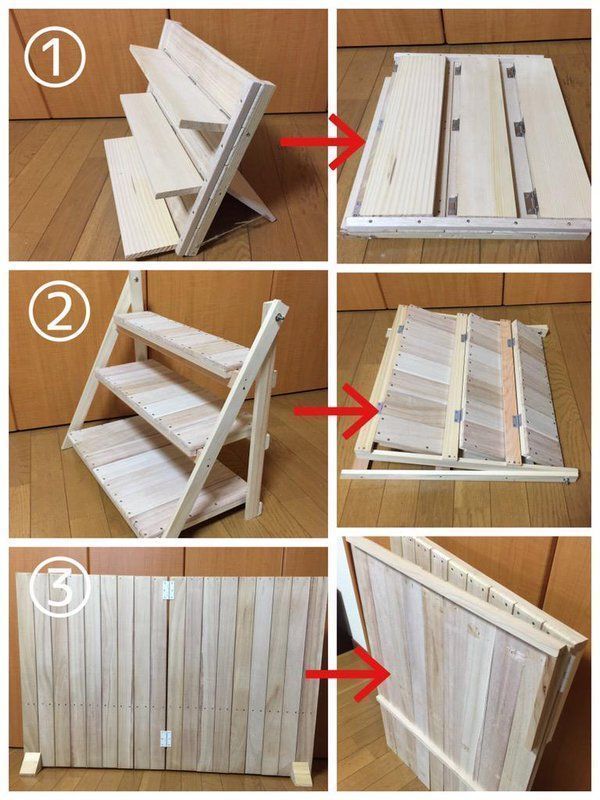 ①

②

③