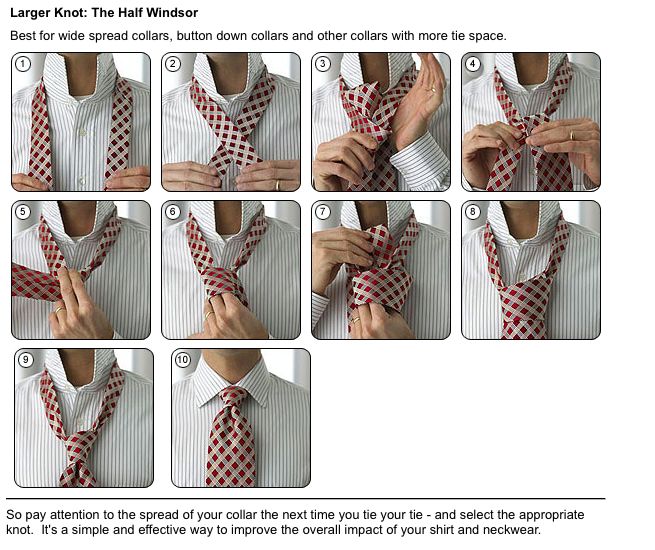 Larger Knot: The Half Windsor

Best for wide spread collars, button down collars and other collars with more tie space.

1

2

3

4

5

6

7

8

9

10

So pay attention to the spread of your collar the next time you tie your tie - and select the appropriate knot. It's a simple and effective way to improve the overall impact of your shirt and neckwear.