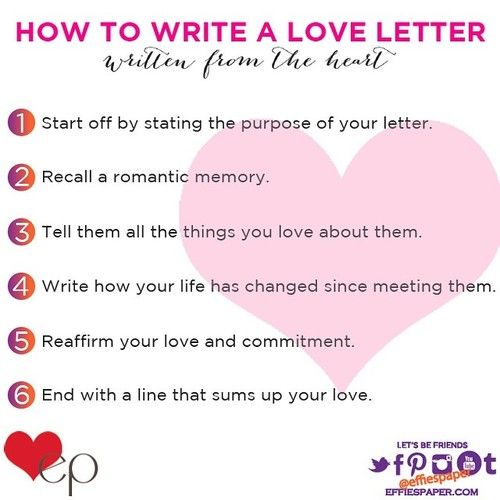 HOW TO WRITE A LOVE LETTER
written from the heart

1 Start off by stating the purpose of your letter.

2 Recall a romantic memory.

3 Tell them all the things you love about them.

4 Write how your life has changed since meeting them.

5 Reaffirm your love and commitment.

6 End with a line that sums up your love.

ep

LET'S BE FRIENDS
You Tube
@effiespaper
EFFIESPAPER.COM