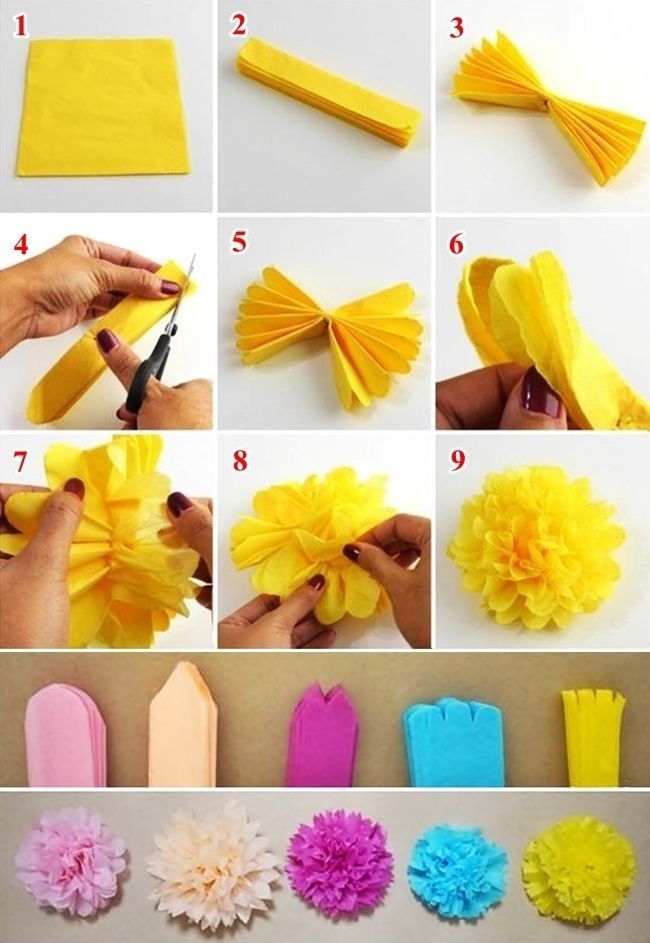 1
2
3
4
5
6
7
8
9