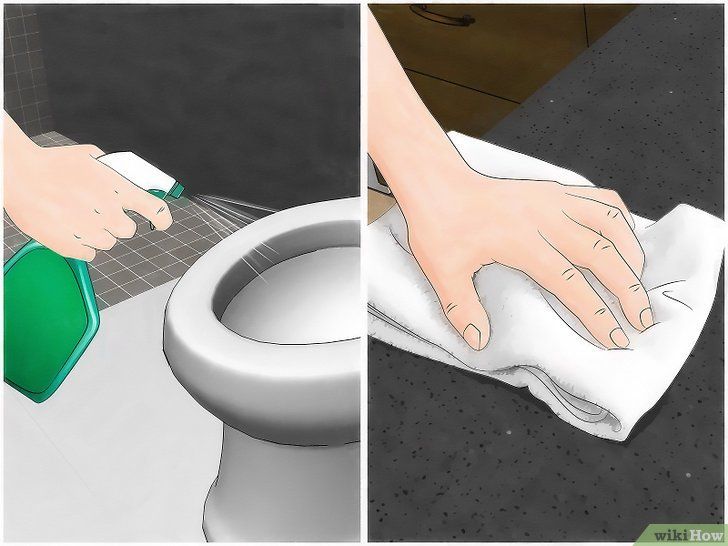 wikiHow