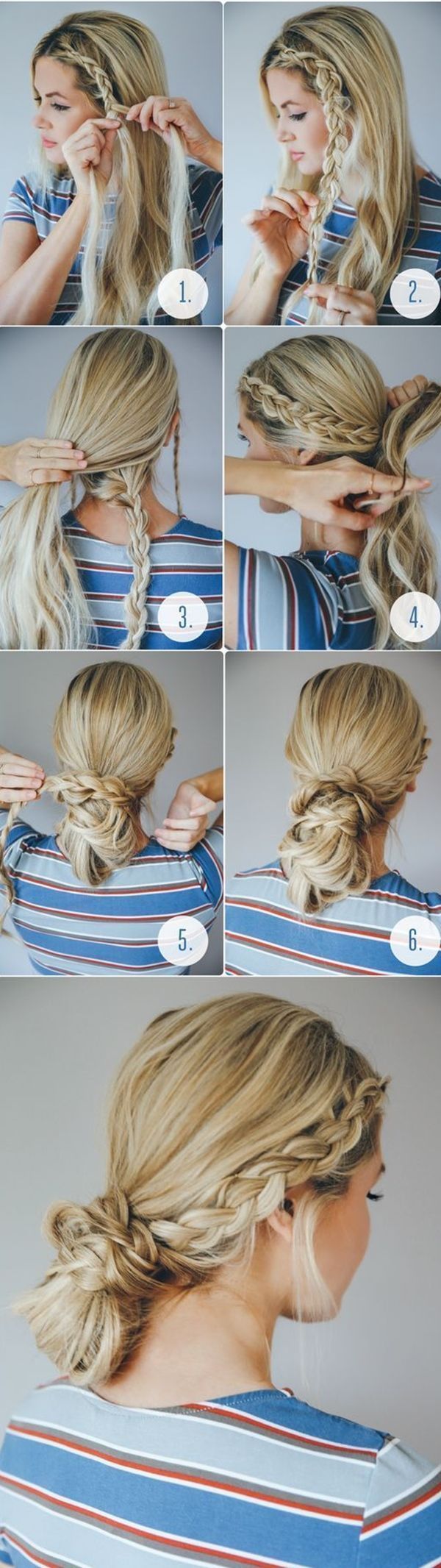 1.

2.

3.

4.

5.

6.