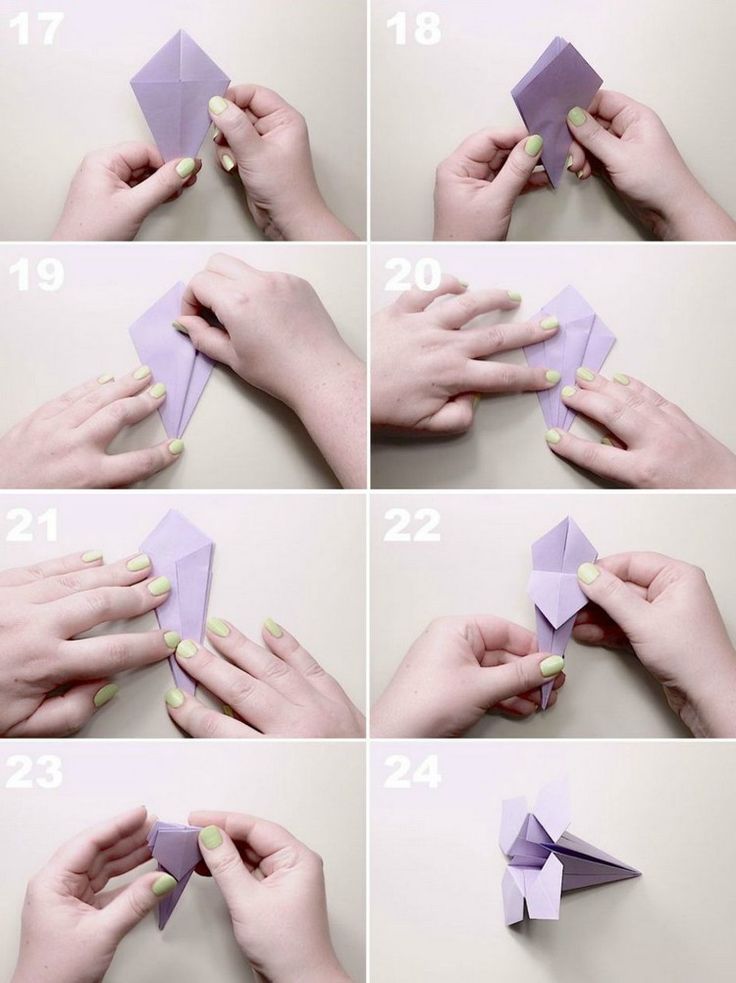 17

18

19

20

21

22

23

24