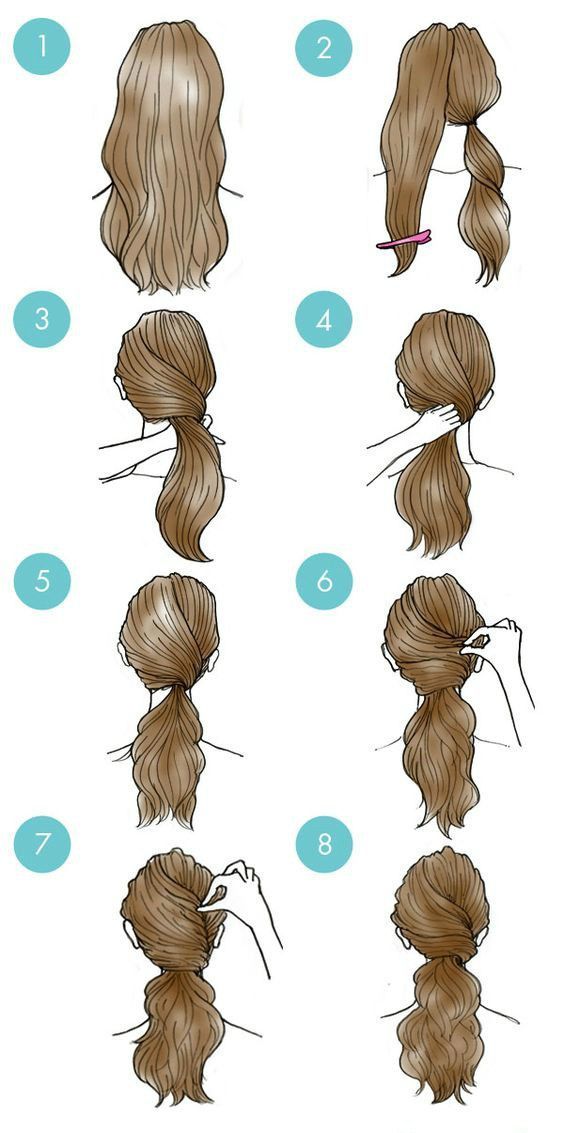 1

2

3

4

5

6

7

8