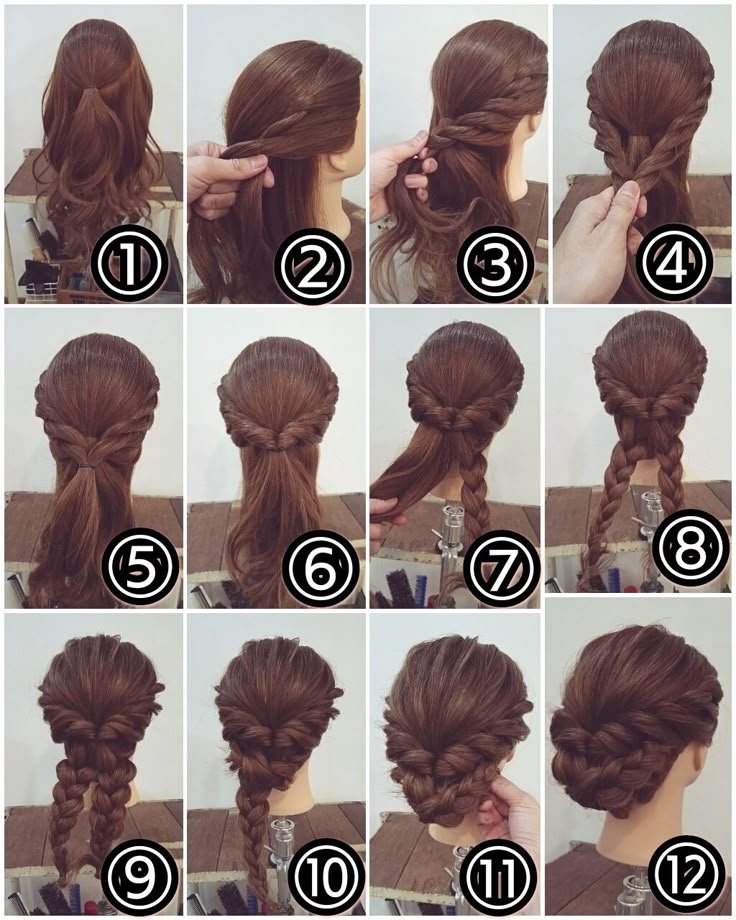 ①
②
③
④
⑤
⑥
⑦
⑧
⑨
⑩
⑪
⑫