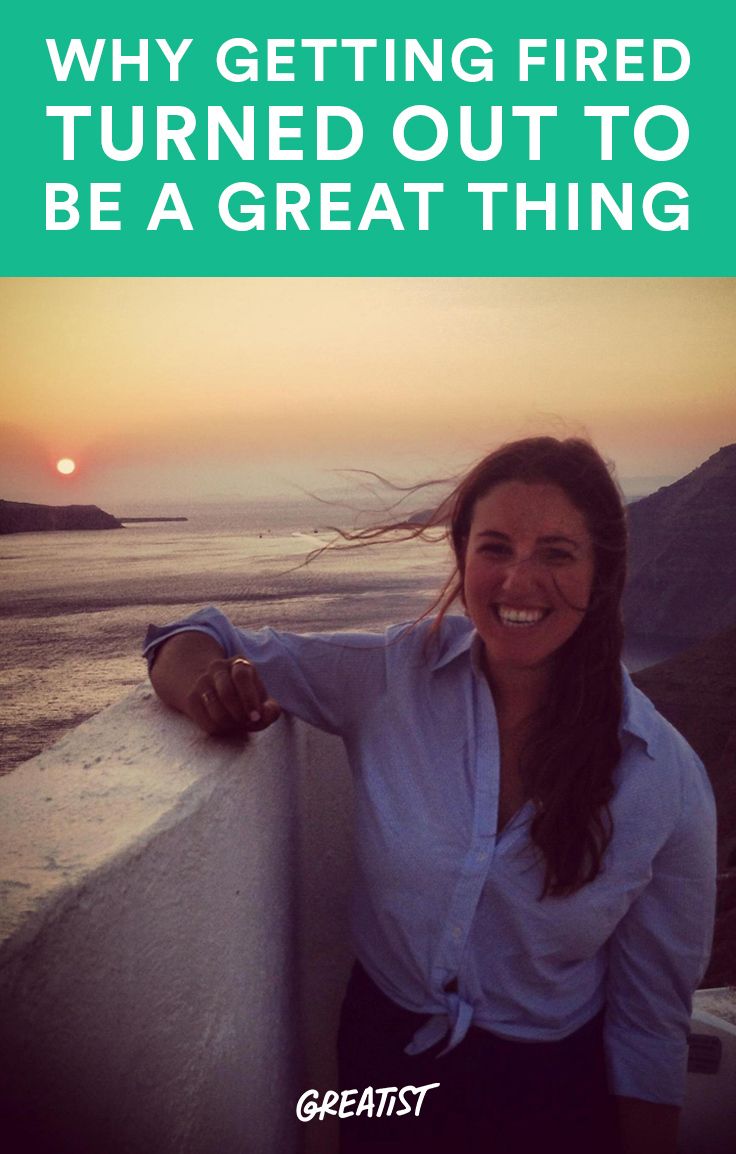 WHY GETTING FIRED TURNED OUT TO BE A GREAT THING

GREATIST