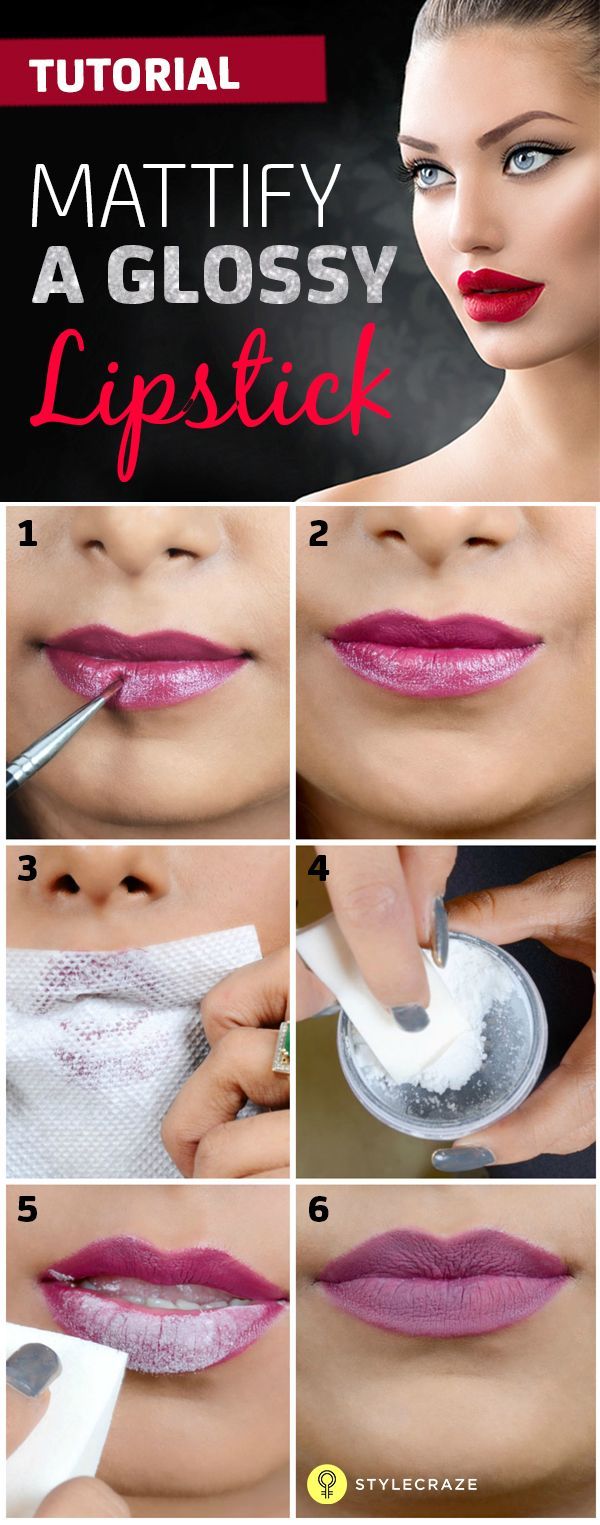 TUTORIAL

MATTIFY A GLOSSY Lipstick

1

2

3

4

5

6

STYLECRAZE