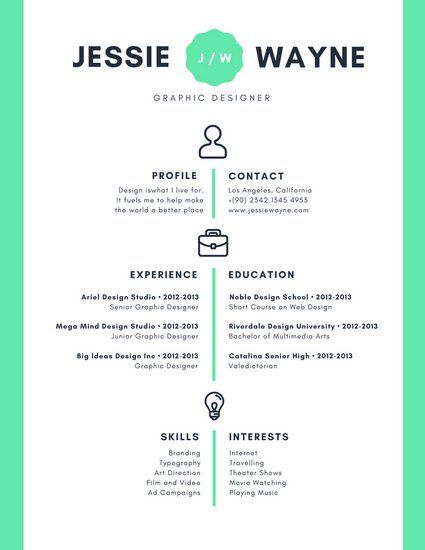 JESSIE J / W WAYNE

GRAPHIC DESIGNER

PROFILE

Design iswhat I live for. It fuels me to help make the world a better place

CONTACT

Los Angeles, California
+(90) 2342 1345 4953
www.jessiewayne.com

EXPERIENCE

Ariel Design Studio • 2012-2013
Senior Graphic Designer

Mega Mind Design Studio • 2012-2013
Junior Graphic Designer

Big Ideas Design Inc • 2012-2013
Graphic Designer

EDUCATION

Noble Design School • 2012-2013
Short Course on Web Design

Riverdale Design University • 2012-2013
Bachelor of Multimedia Arts

Catalina Senior High • 2012-2013
Valedictorian

SKILLS

Branding
Typography
Art Direction
Film and Video
Ad Campaigns

INTERESTS

Internet
Travelling
Theater Shows
Movie Watching
Playing Music