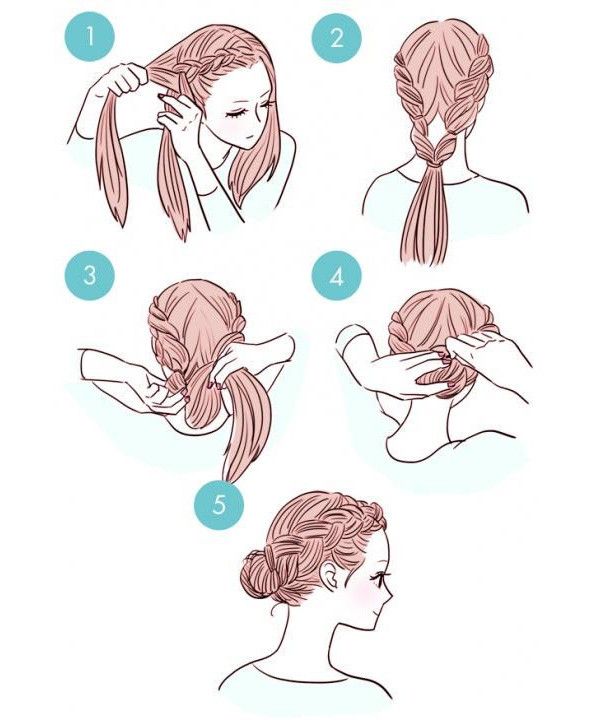 1

2

3

4

5