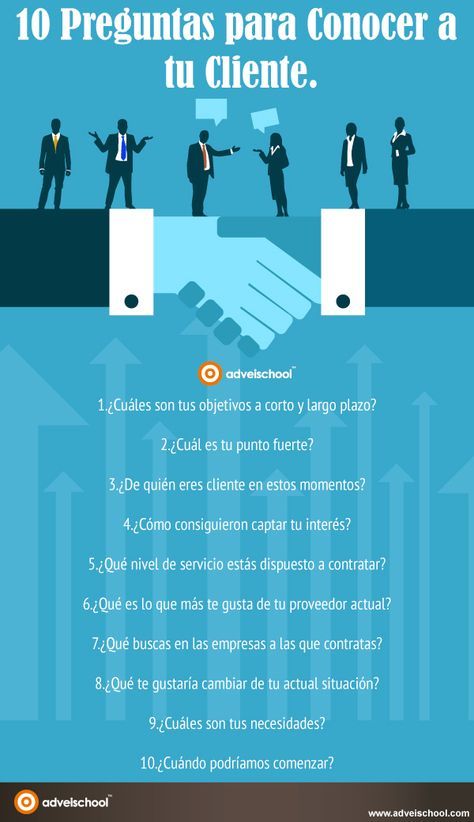 10 Preguntas para Conocer a tu Cliente.

adveischool™

1.¿Cuáles son tus objetivos a corto y largo plazo?

2.¿Cuál es tu punto fuerte?

3.¿De quién eres cliente en estos momentos?

4.¿Cómo consiguieron captar tu interés?

5.¿Qué nivel de servicio estás dispuesto a contratar?

6.¿Qué es lo que más te gusta de tu proveedor actual?

7.¿Qué buscas en las empresas a las que contratas?

8.¿Qué te gustaría cambiar de tu actual situación?

9.¿Cuáles son tus necesidades?

10.¿Cuándo podríamos comenzar?

adveischool™

www.adveischool.com