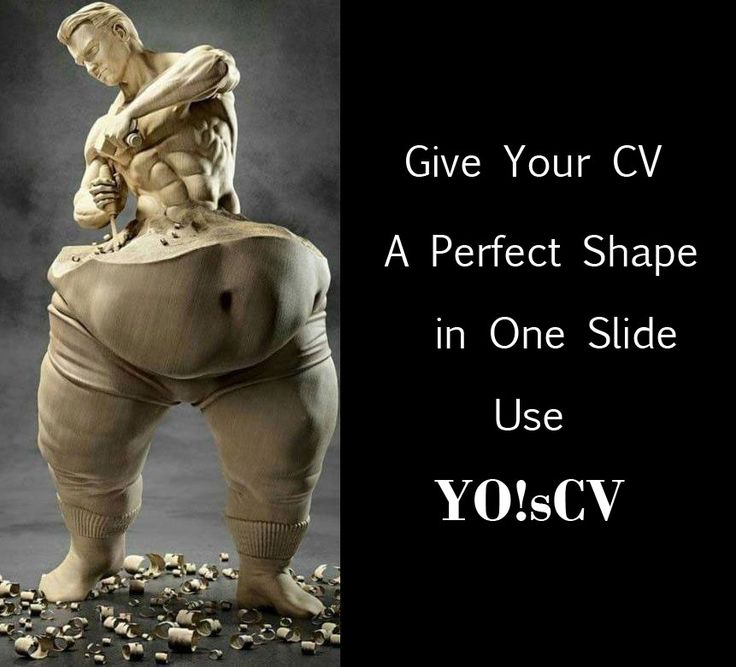 Give Your CV
A Perfect Shape
in One Slide
Use
YO!sCV