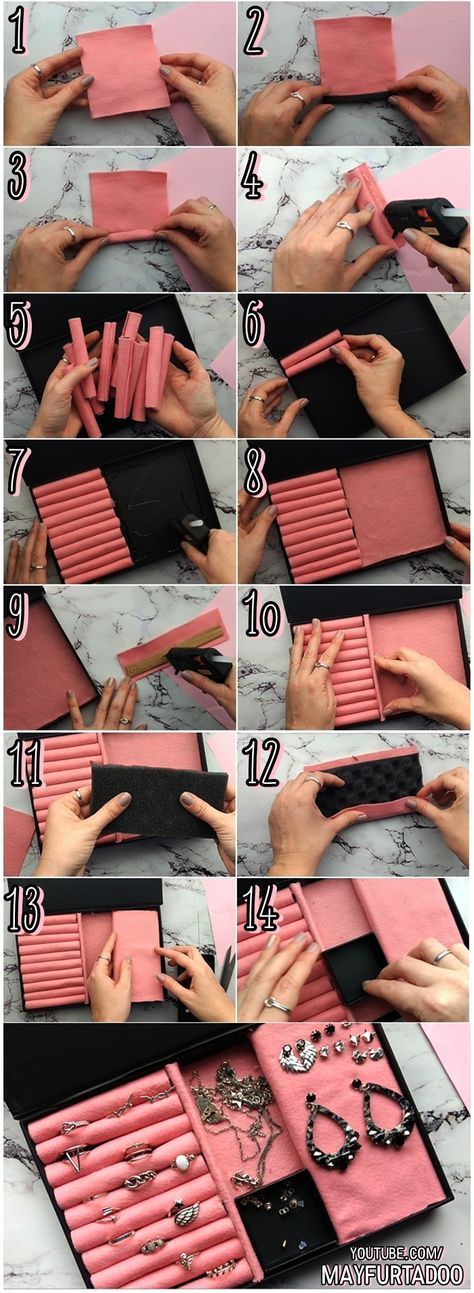 1
2
3
4
5
6
7
8
9
10
11
12
13
14
YOUTUBE.COM/
MAYFURTADOO