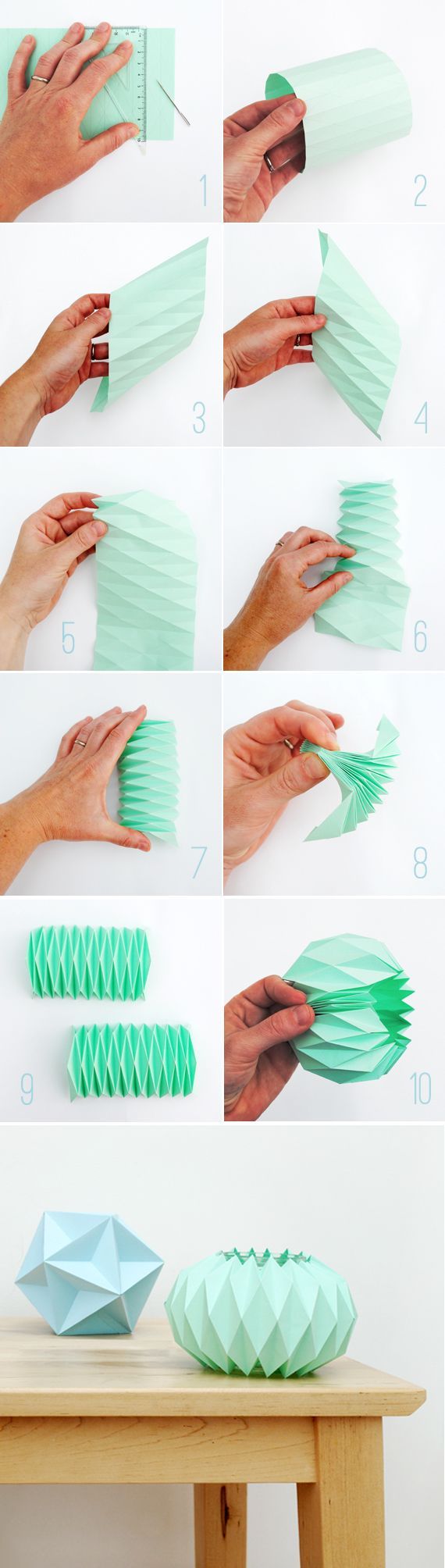 1

2

3

4

5

6

7

8

9

10