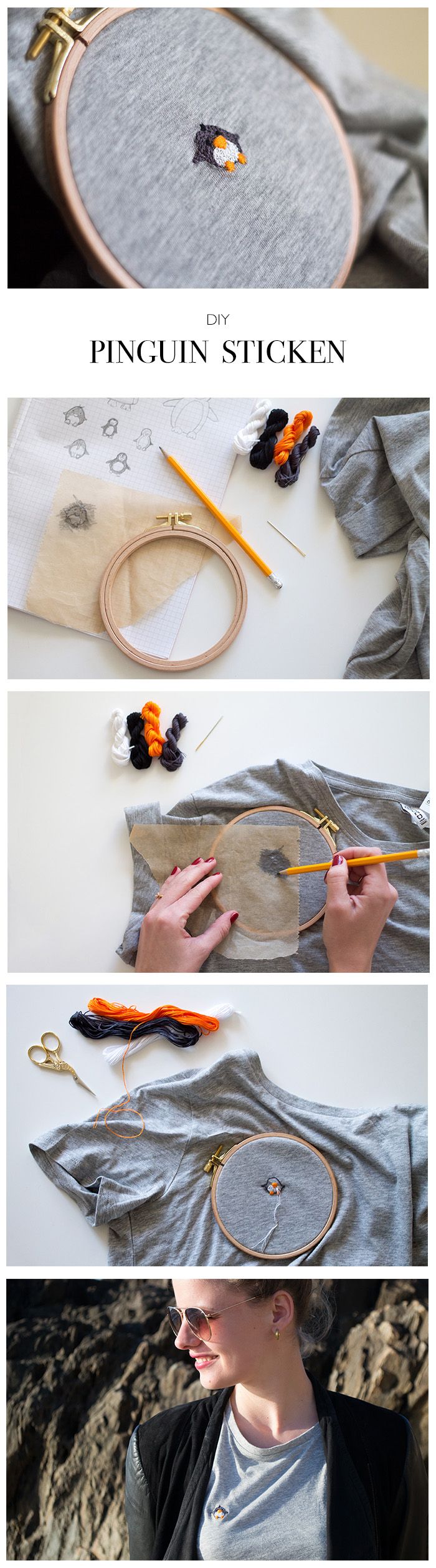 DIY

PINGUIN STICKEN