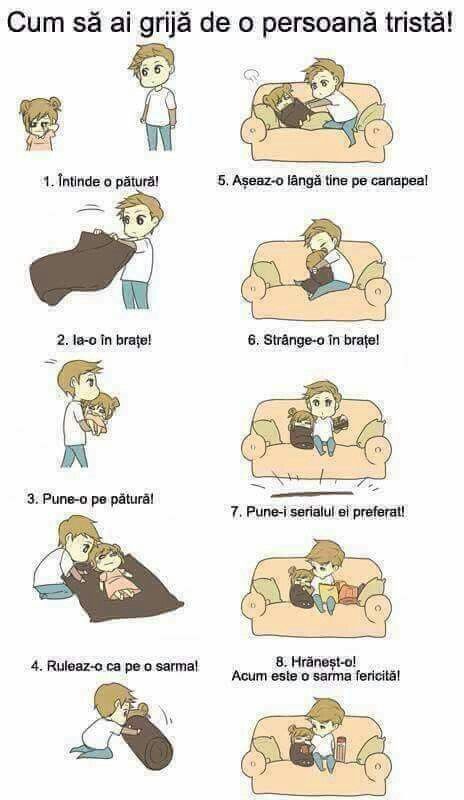 Cum să ai grijă de o persoană tristă!

1. Întinde o pătură!

2. Ia-o în brațe!

3. Pune-o pe pătură!

4. Ruleaz-o ca pe o sarma!

5. Așeaz-o lângă tine pe canapea!

6. Strânge-o în brațe!

7. Pune-i serialul ei preferat!

8. Hrănește-o!
Acum este o sarma fericită!