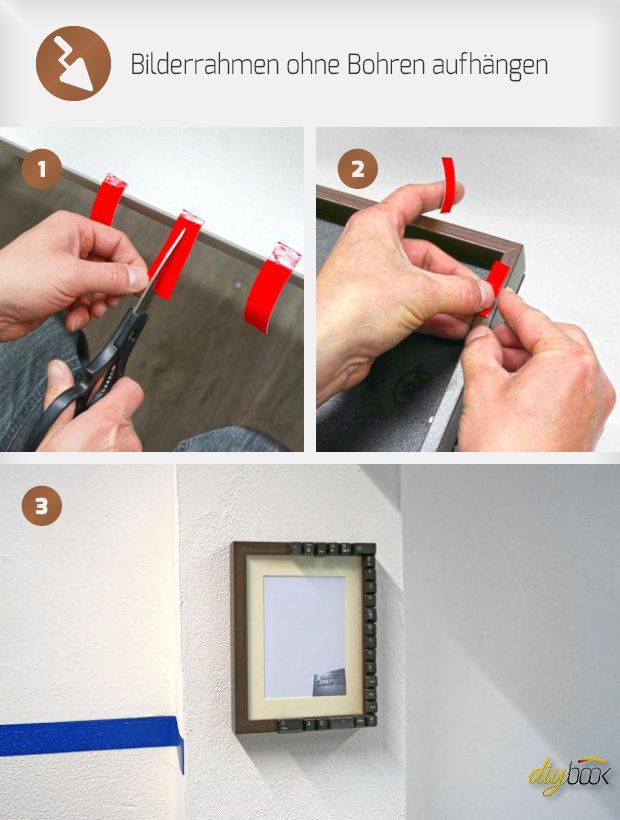 Bilderrahmen ohne Bohren aufhängen

1

2

3

diybook