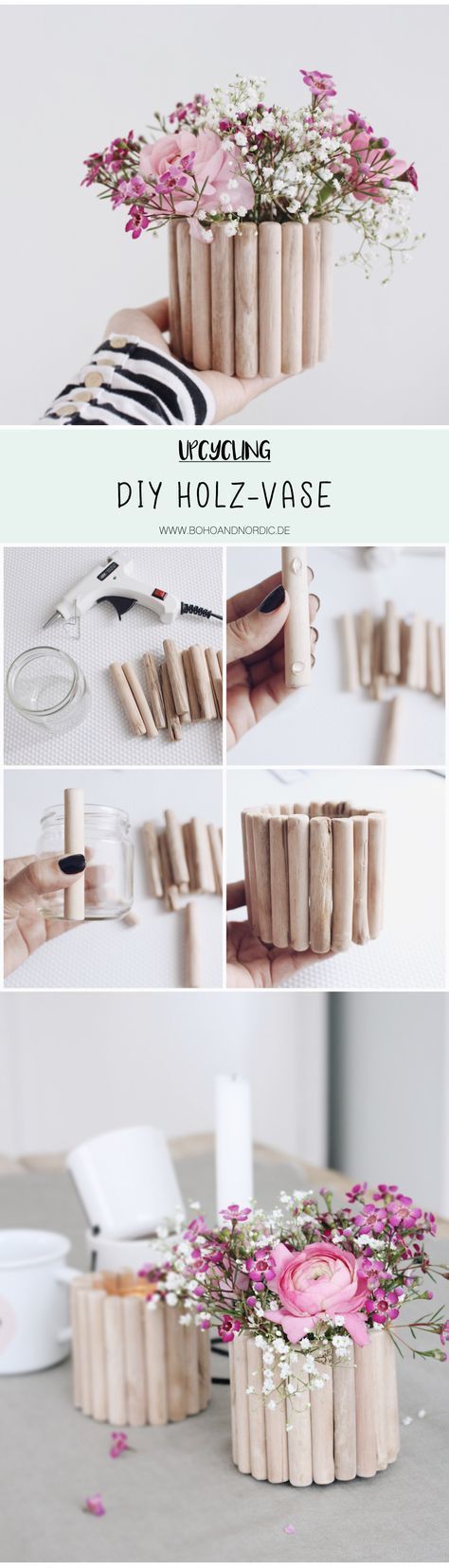 UPCYCLING

DIY HOLZ-VASE

WWW.BOHOANDNORDIC.DE