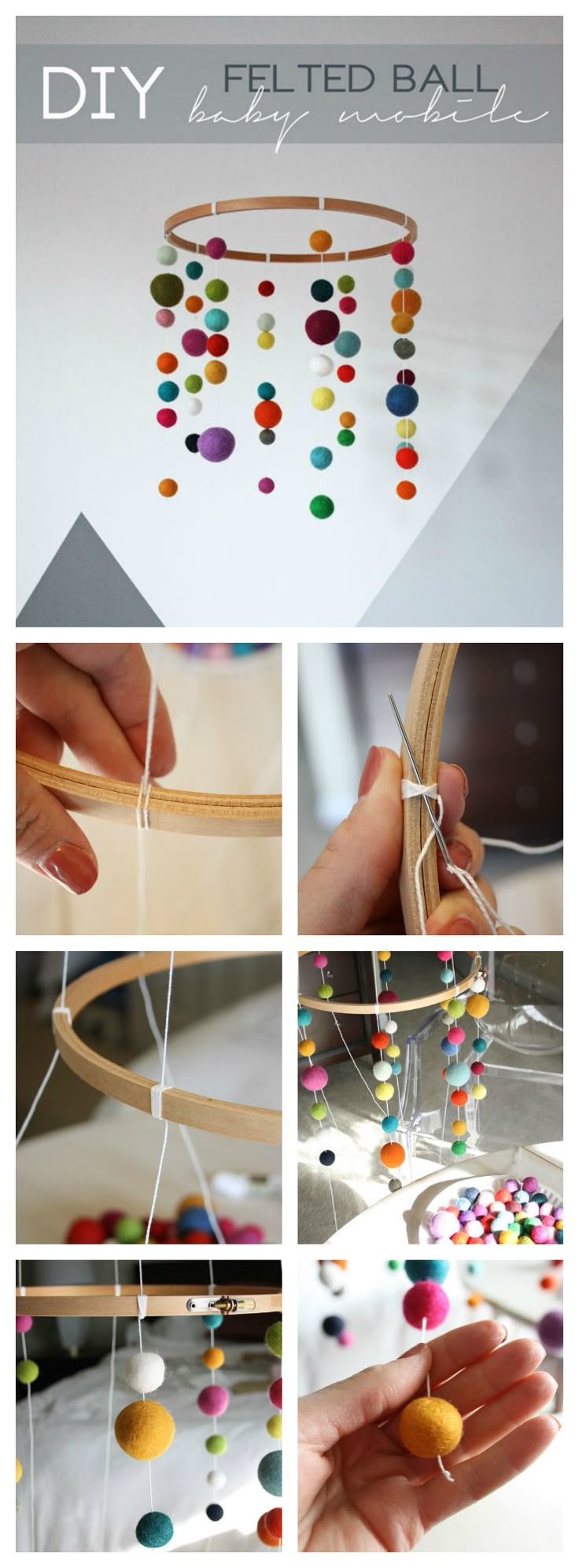 DIY FELTED BALL baby mobile