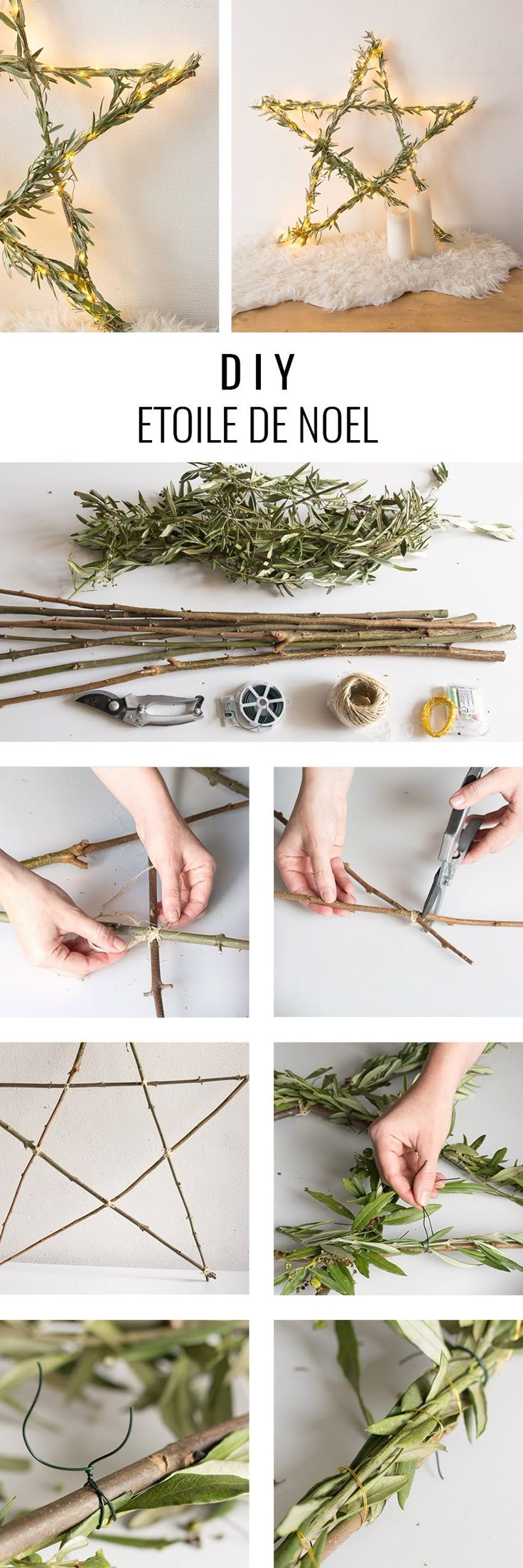 DIY
ETOILE DE NOEL