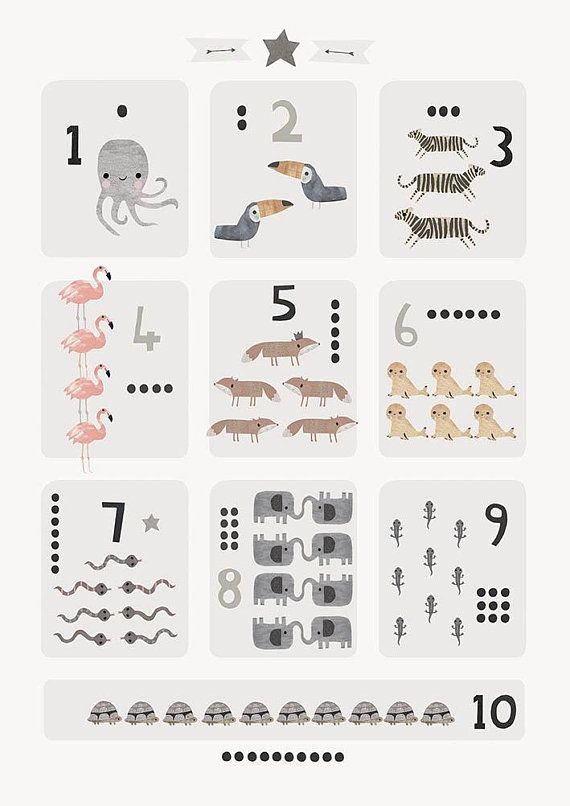 1

2

3

4

5

6

7

8

9

10