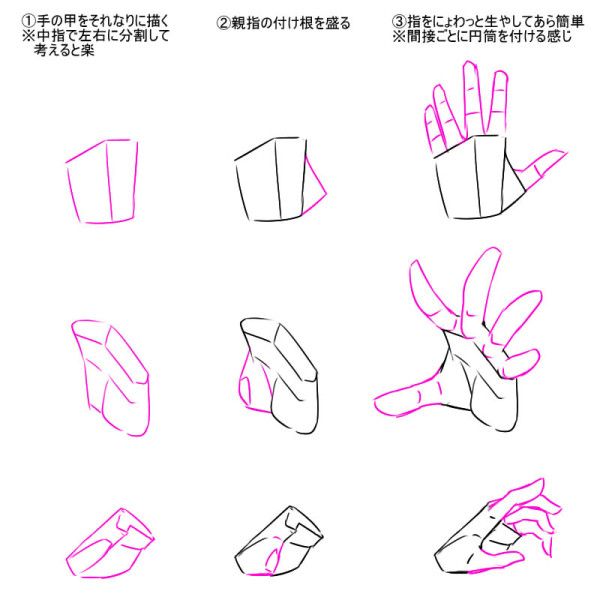 ①手の甲をそれなりに描く
※中指で左右に分割して考えると楽

②親指の付け根を盛る

③指をにょわっと生やしてあら簡単
※間接ごとに円筒を付ける感じ