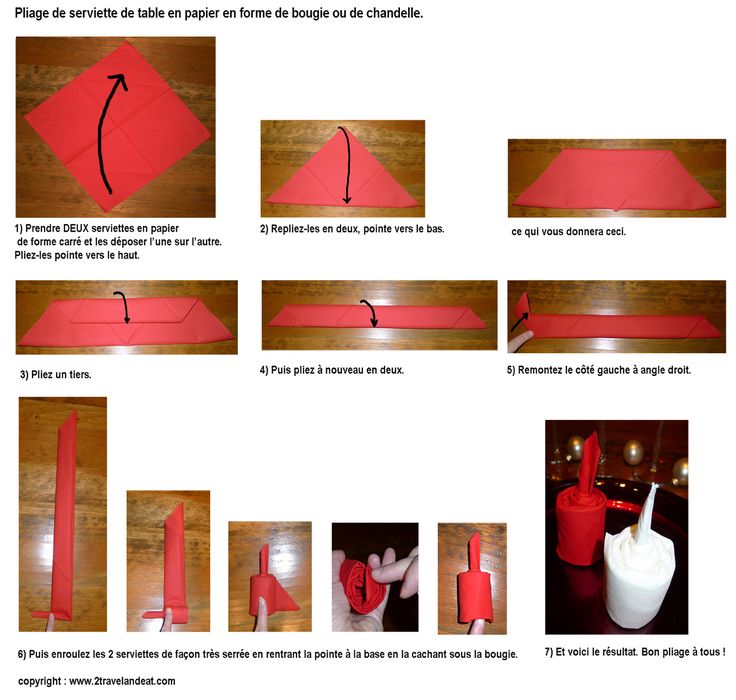 Pliage de serviette de table en papier en forme de bougie ou de chandelle.

1) Prendre DEUX serviettes en papier de forme carré et les déposer l'une sur l'autre. Pliez-les pointe vers le haut.

2) Repliez-les en deux, pointe vers le bas.

ce qui vous donnera ceci.

3) Pliez un tiers.

4) Puis pliez à nouveau en deux.

5) Remontez le côté gauche à angle droit.

6) Puis enroulez les 2 serviettes de façon très serrée en rentrant la pointe à la base en la cachant sous la bougie.

7) Et voici le résultat. Bon pliage à tous !

copyright : www.2travelandeat.com