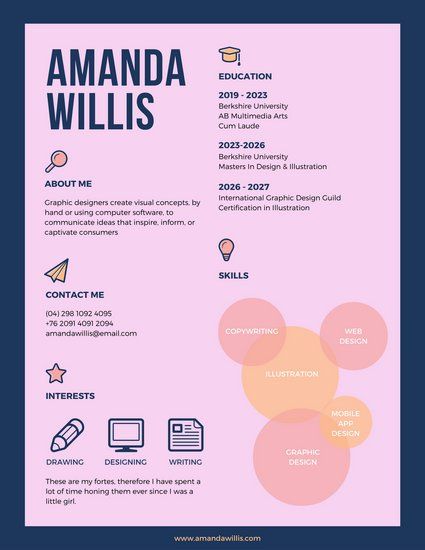 AMANDA WILLIS

ABOUT ME

Graphic designers create visual concepts, by hand or using computer software, to communicate ideas that inspire, inform, or captivate consumers

CONTACT ME

(04) 298 1092 4095
+76 2091 4091 2094
amandawillis@email.com

INTERESTS

DRAWING
DESIGNING
WRITING

These are my fortes, therefore I have spent a lot of time honing them ever since I was a little girl.

EDUCATION

2019 - 2023
Berkshire University
AB Multimedia Arts
Cum Laude

2023-2026
Berkshire University
Masters In Design & Illustration

2026 - 2027
International Graphic Design Guild
Certification in Illustration

SKILLS

COPYWRITING
WEB DESIGN
ILLUSTRATION
MOBILE APP DESIGN
GRAPHIC DESIGN

www.amandawillis.com