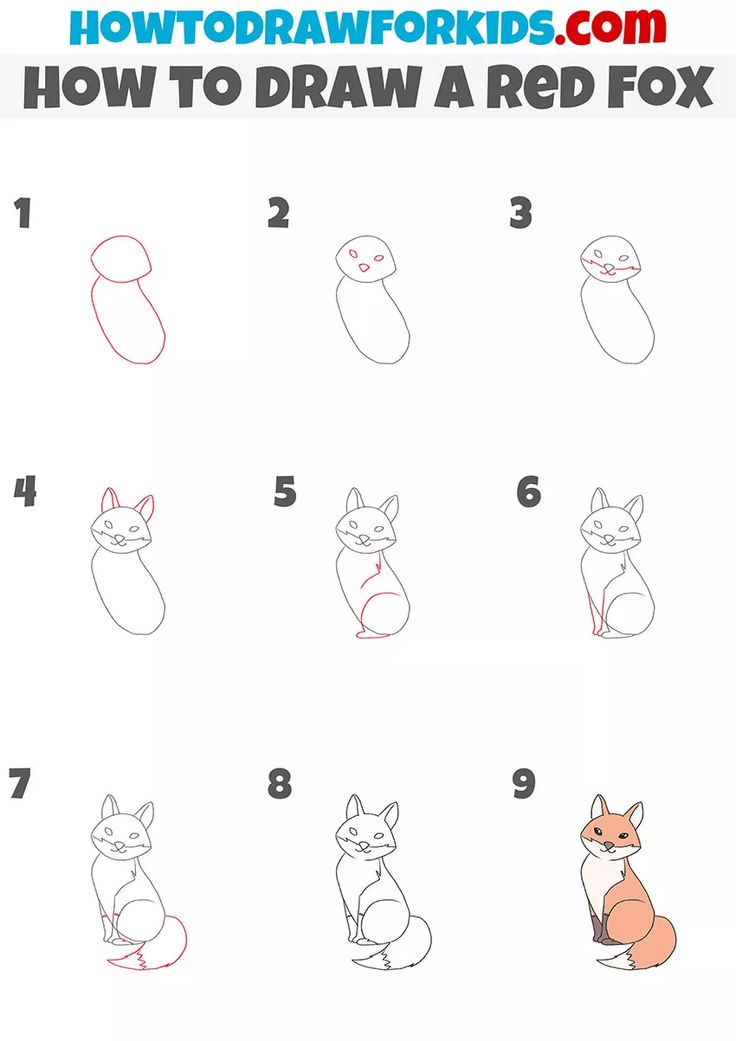 HOWTODRAWFORKIDS.com
HOW TO DRAW A RED FOX

1

2

3

4

5

6

7

8

9