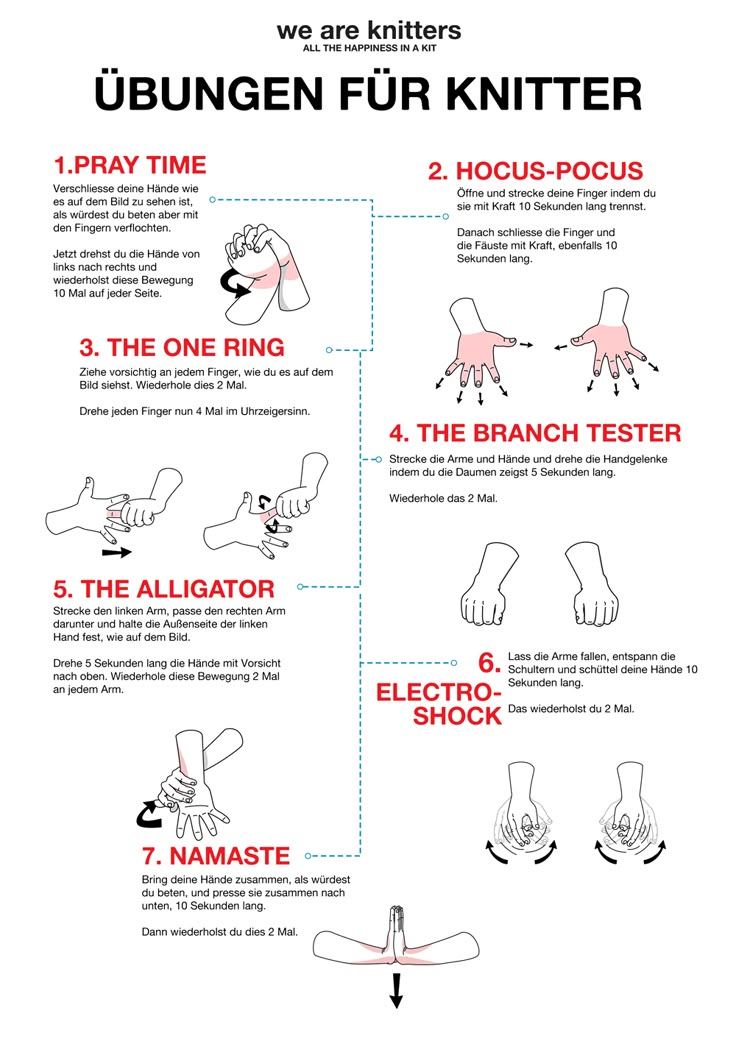 we are knitters
ALL THE HAPPINESS IN A KIT

ÜBUNGEN FÜR KNITTER

1.PRAY TIME
Verschliesse deine Hände wie es auf dem Bild zu sehen ist, als würdest du beten aber mit den Fingern verflochten.

Jetzt drehst du die Hände von links nach rechts und wiederholst diese Bewegung 10 Mal auf jeder Seite.

2. HOCUS-POCUS
Öffne und strecke deine Finger indem du sie mit Kraft 10 Sekunden lang trennst.

Danach schliesse die Finger und die Fäuste mit Kraft, ebenfalls 10 Sekunden lang.

3. THE ONE RING
Ziehe vorsichtig an jedem Finger, wie du es auf dem Bild siehst. Wiederhole dies 2 Mal.

Drehe jeden Finger nun 4 Mal im Uhrzeigersinn.

4. THE BRANCH TESTER
Strecke die Arme und Hände und drehe die Handgelenke indem du die Daumen zeigst 5 Sekunden lang.

Wiederhole das 2 Mal.

5. THE ALLIGATOR
Strecke den linken Arm, passe den rechten Arm darunter und halte die Außenseite der linken Hand fest, wie auf dem Bild.

Drehe 5 Sekunden lang die Hände mit Vorsicht nach oben. Wiederhole diese Bewegung 2 Mal an jedem Arm.

6. ELECTRO-SHOCK
Lass die Arme fallen, entspann die Schultern und schüttel deine Hände 10 Sekunden lang.

Das wiederholst du 2 Mal.

7. NAMASTE
Bring deine Hände zusammen, als würdest du beten, und presse sie zusammen nach unten, 10 Sekunden lang.

Dann wiederholst du dies 2 Mal.