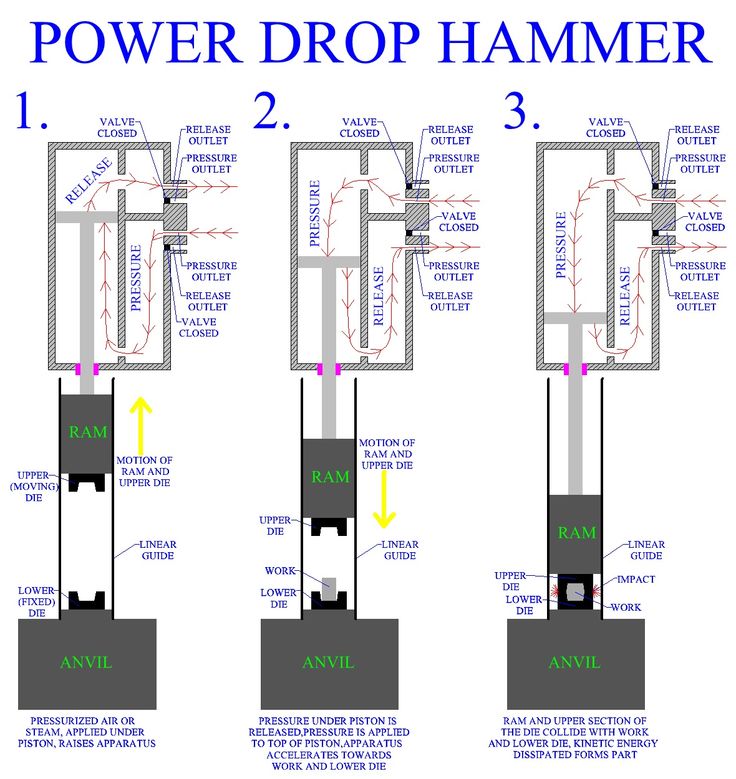 POWER DROP HAMMER

1.

VALVE CLOSED
RELEASE OUTLET
PRESSURE OUTLET
RELEASE
PRESSURE
PRESSURE OUTLET
RELEASE OUTLET
VALVE CLOSED
RAM
MOTION OF RAM AND UPPER DIE
UPPER (MOVING) DIE
LINEAR GUIDE
LOWER (FIXED) DIE
ANVIL

PRESSURIZED AIR OR STEAM, APPLIED UNDER PISTON, RAISES APPARATUS

2.

VALVE CLOSED
RELEASE OUTLET
PRESSURE OUTLET
PRESSURE
VALVE CLOSED
RELEASE
PRESSURE OUTLET
RELEASE OUTLET
MOTION OF RAM AND UPPER DIE
RAM
UPPER DIE
LINEAR GUIDE
WORK
LOWER DIE
ANVIL

PRESSURE UNDER PISTON IS RELEASED,PRESSURE IS APPLIED TO TOP OF PISTON,APPARATUS ACCELERATES TOWARDS WORK AND LOWER DIE

3.

VALVE CLOSED
RELEASE OUTLET
PRESSURE OUTLET
PRESSURE
VALVE CLOSED
RELEASE
PRESSURE OUTLET
RELEASE OUTLET
RAM
LINEAR GUIDE
UPPER DIE
IMPACT
LOWER DIE
WORK
ANVIL

RAM AND UPPER SECTION OF THE DIE COLLIDE WITH WORK AND LOWER DIE, KINETIC ENERGY DISSIPATED FORMS PART