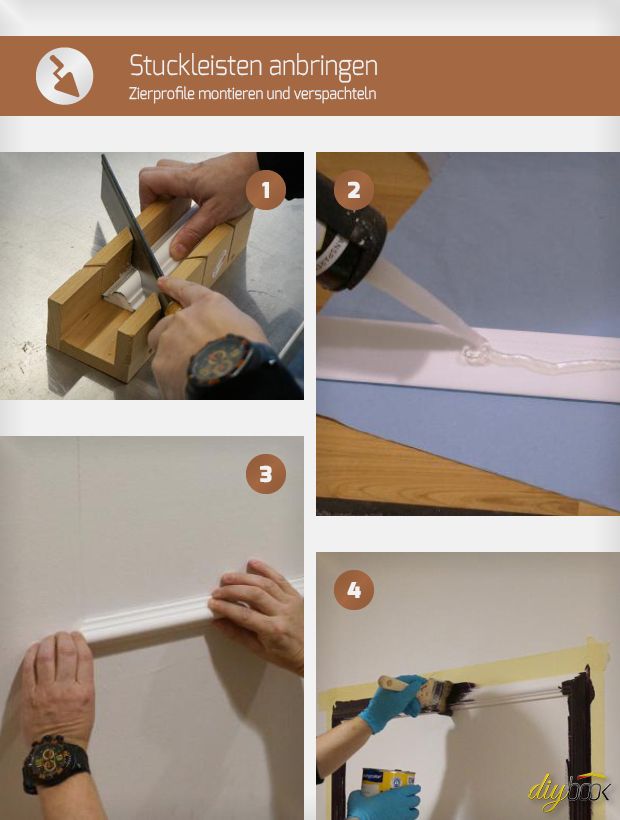 Stuckleisten anbringen
Zierprofile montieren und verspachteln

1

2

3

4

diybook