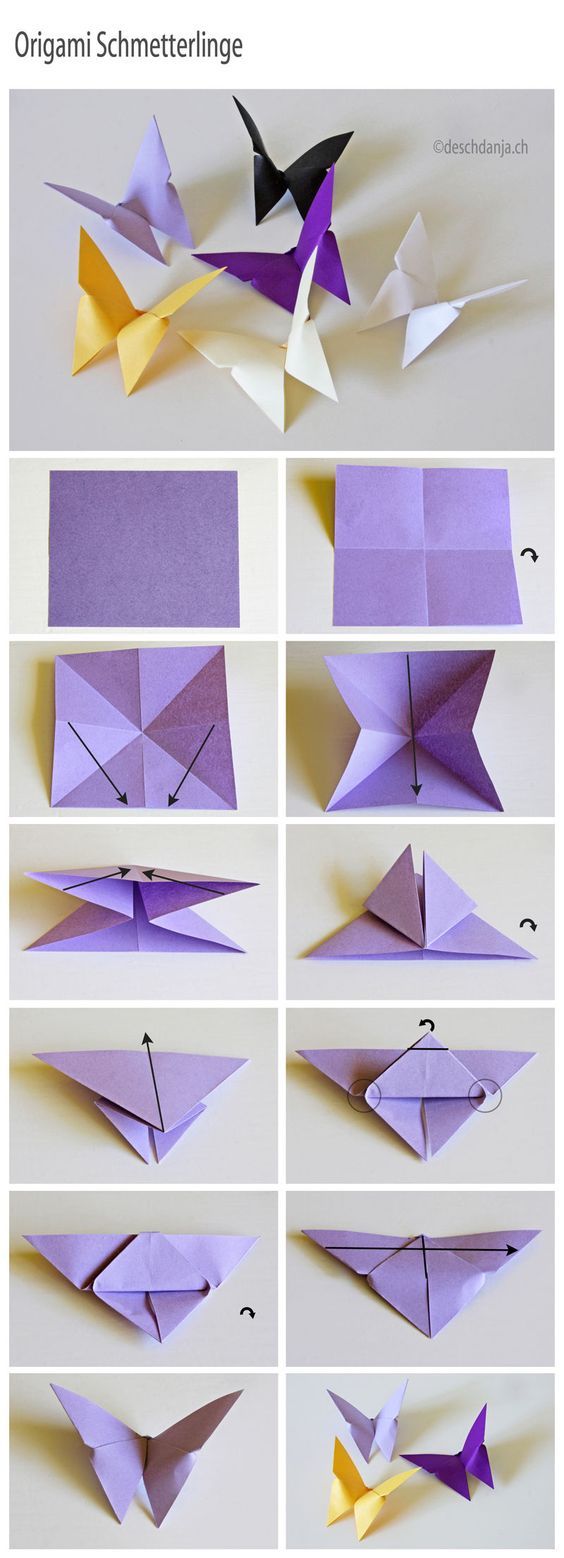 Origami Schmetterlinge

©deschdanja.ch